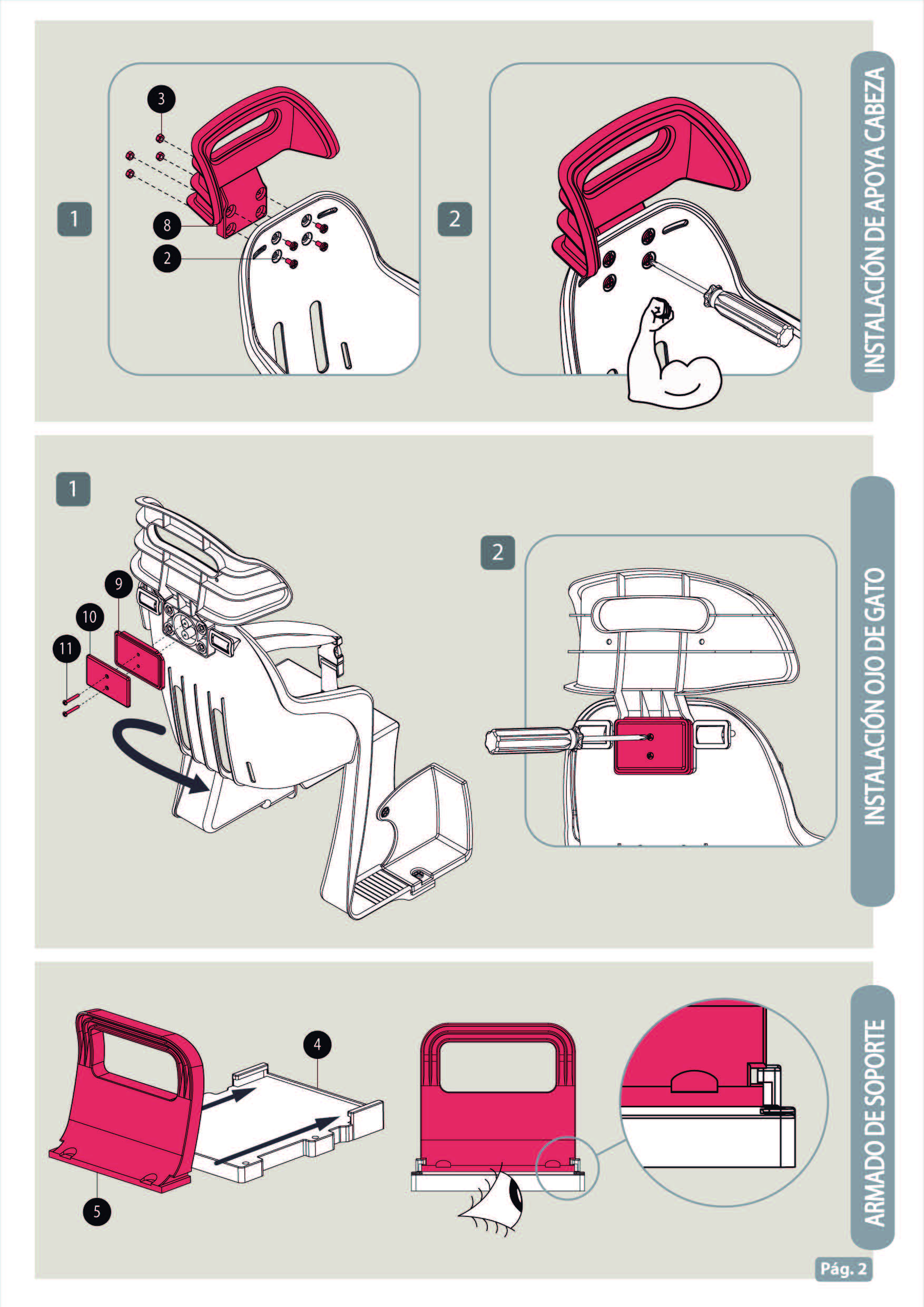 INSTALACIÓN DE APOYA CABEZA

1

3

8

2

2

INSTALACIÓN OJO DE GATO

1

9

10

11

2

ARMADO DE SOPORTE

4

5

Pág. 2